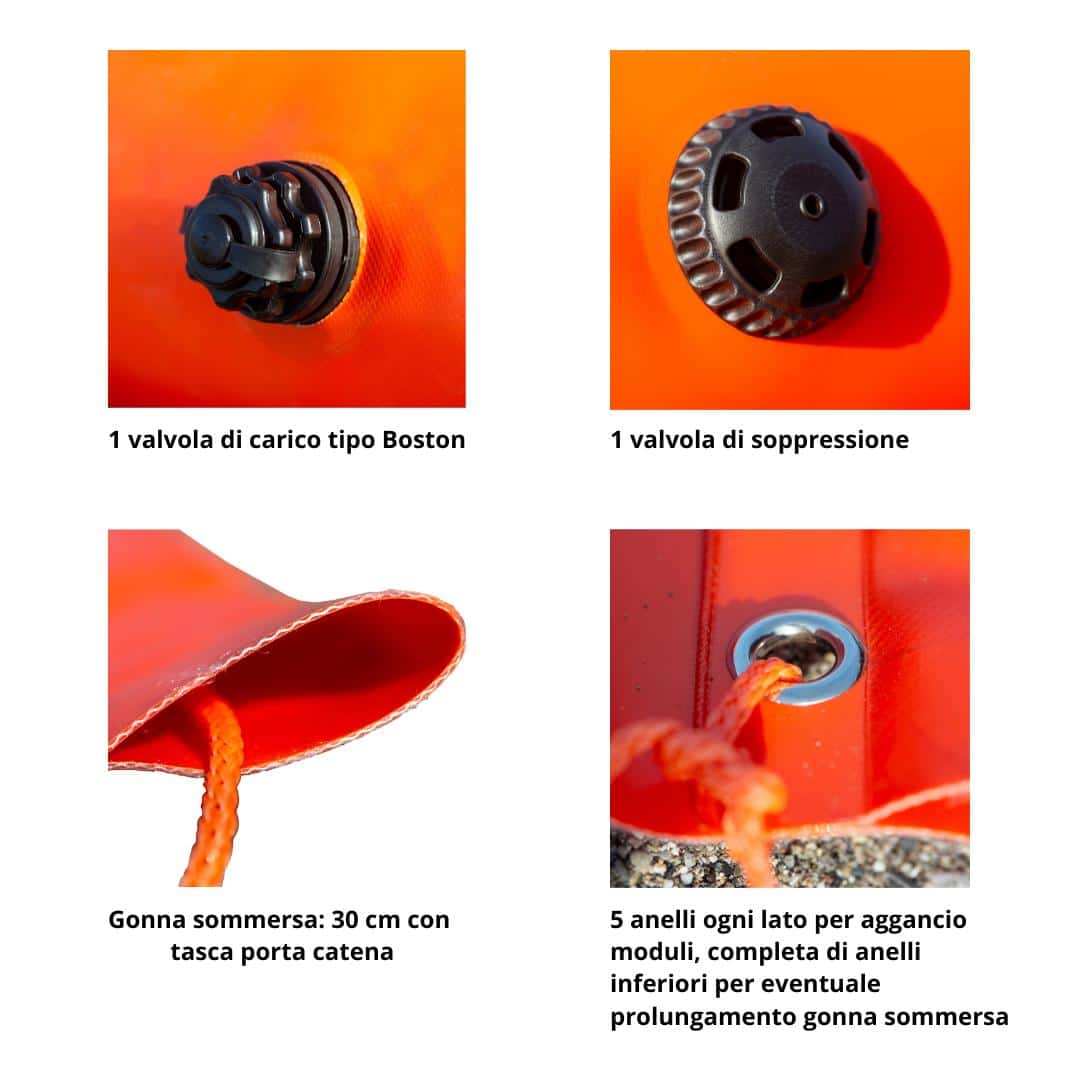 1 valvola di carico tipo Boston

1 valvola di soppressione

Gonna sommersa: 30 cm con tasca porta catena

5 anelli ogni lato per aggancio moduli, completa di anelli inferiori per eventuale prolungamento gonna sommersa